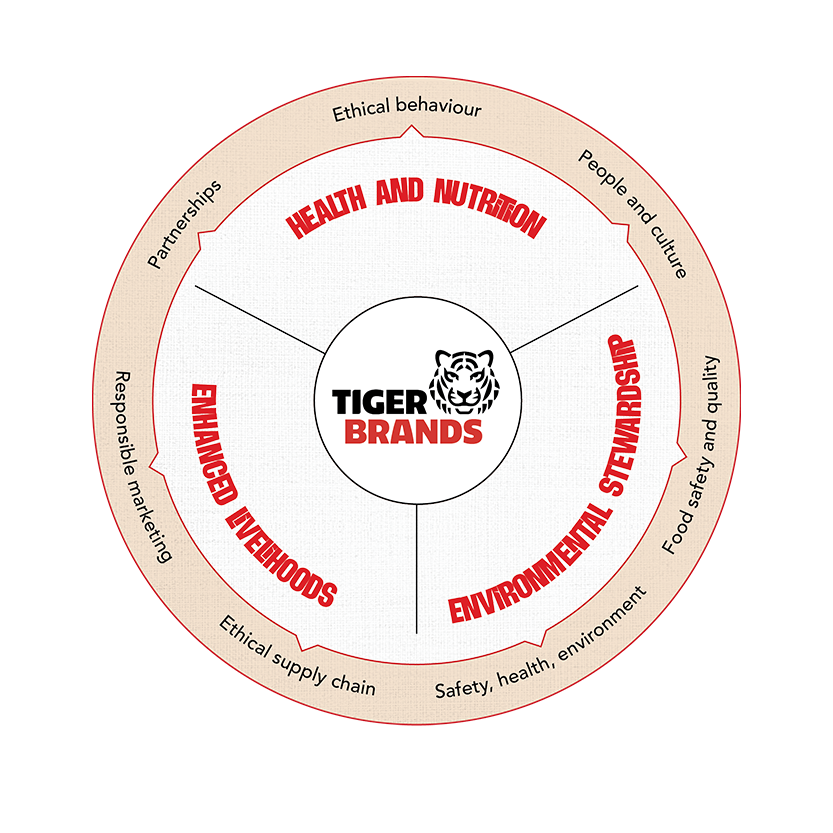 Ethical behaviour

People and culture

Food safety and quality

Safety, health, environment

Ethical supply chain

Responsible marketing

Partnerships

HEALTH AND NUTRITION

ENVIRONMENTAL STEWARDSHIP

ENHANCED LIVELIHOODS

TIGER BRANDS